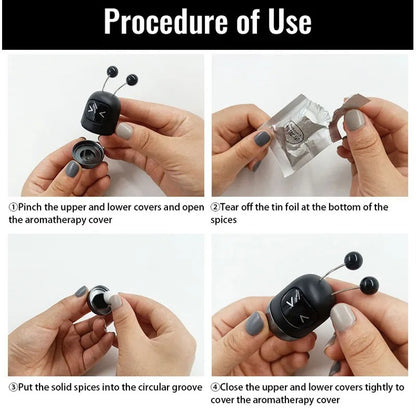 Procedure of Use

①Pinch the upper and lower covers and open the aromatherapy cover

②Tear off the tin foil at the bottom of the spices

③Put the solid spices into the circular groove

④Close the upper and lower covers tightly to cover the aromatherapy cover